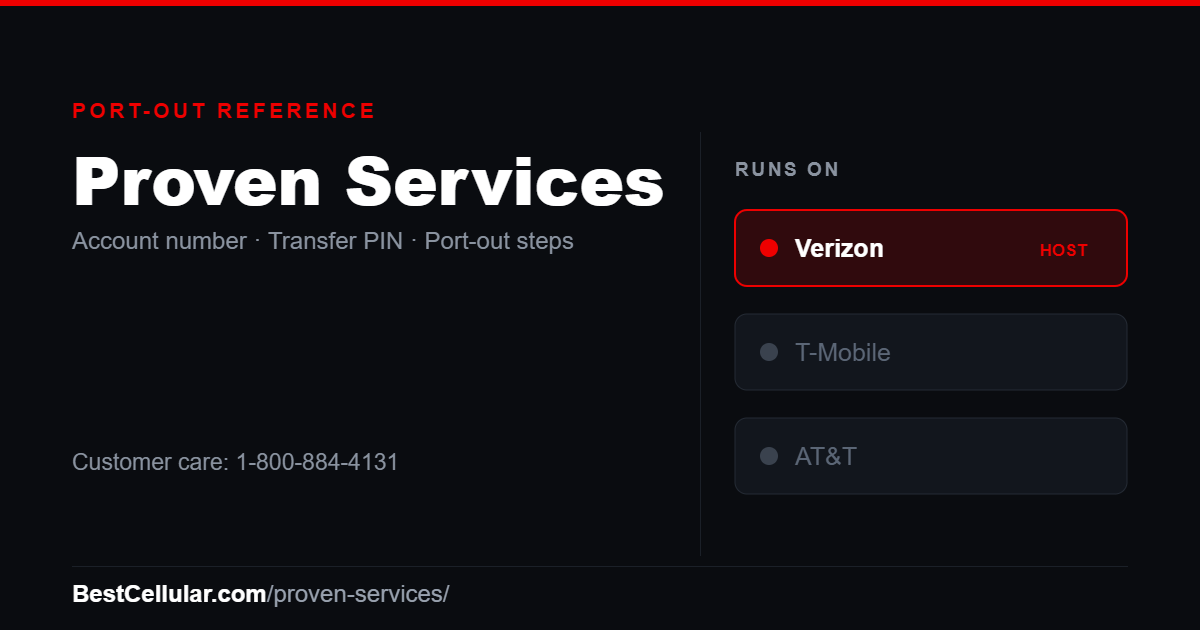 PORT-OUT REFERENCE

Proven Services

Account number · Transfer PIN · Port-out steps

Customer care: 1-800-884-4131

RUNS ON

Verizon HOST

T-Mobile

AT&T

BestCellular.com/proven-services/