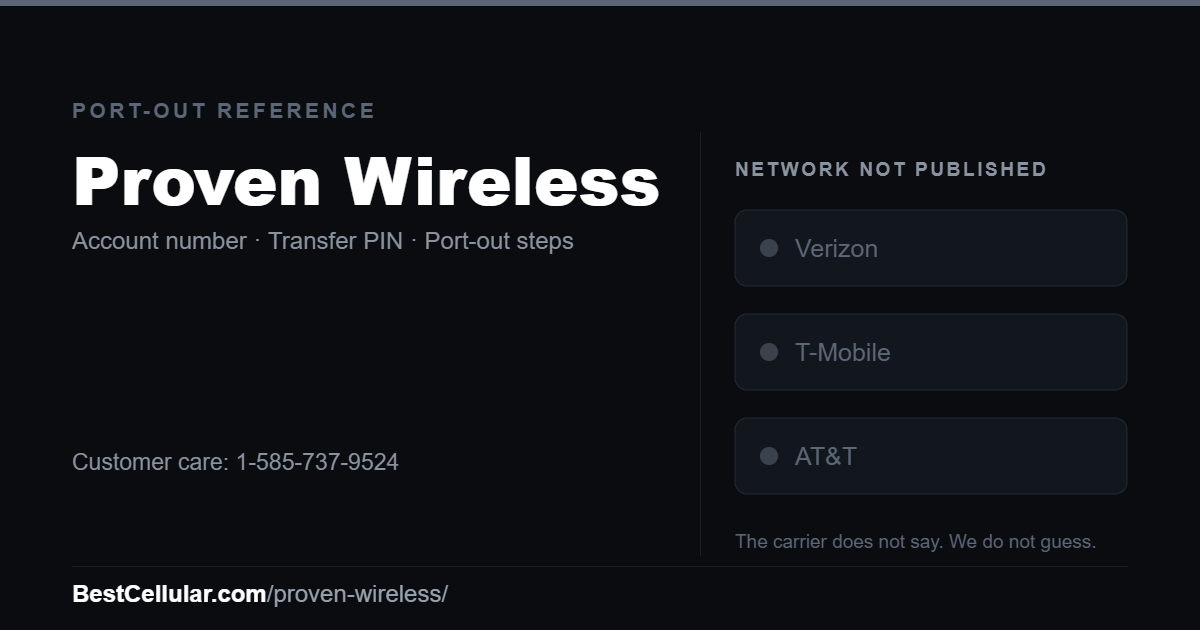 PORT-OUT REFERENCE

Proven Wireless

Account number · Transfer PIN · Port-out steps

Customer care: 1-585-737-9524

NETWORK NOT PUBLISHED

Verizon

T-Mobile

AT&T

The carrier does not say. We do not guess.

BestCellular.com/proven-wireless/