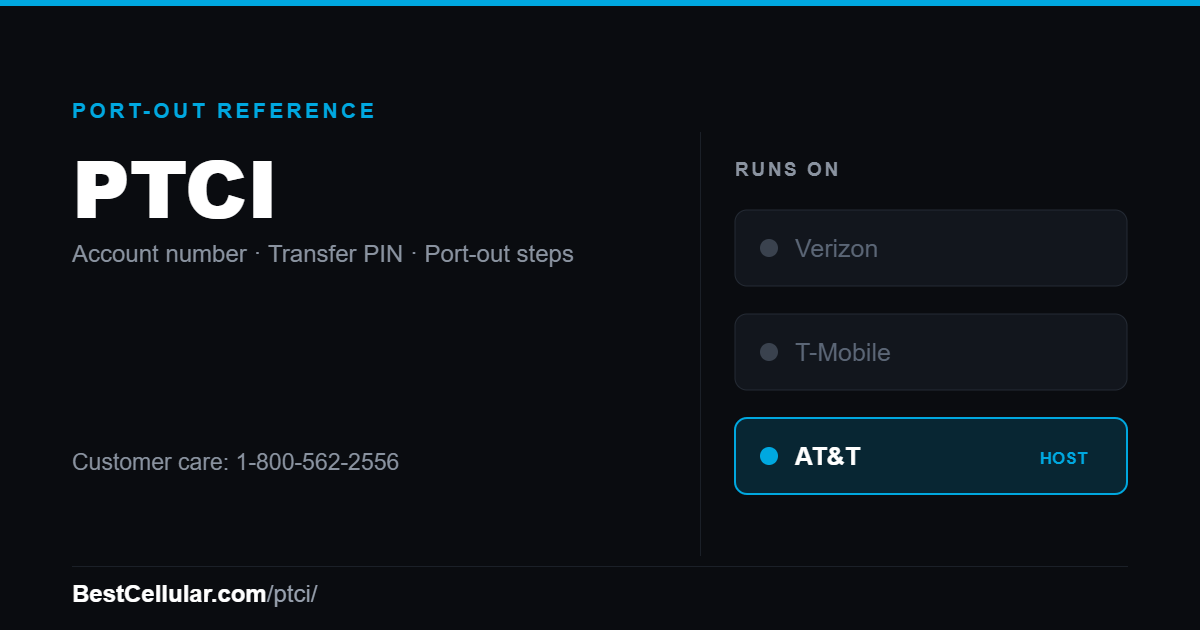 PORT-OUT REFERENCE

PTCI

Account number · Transfer PIN · Port-out steps

Customer care: 1-800-562-2556

RUNS ON

Verizon

T-Mobile

AT&T HOST

BestCellular.com/ptci/