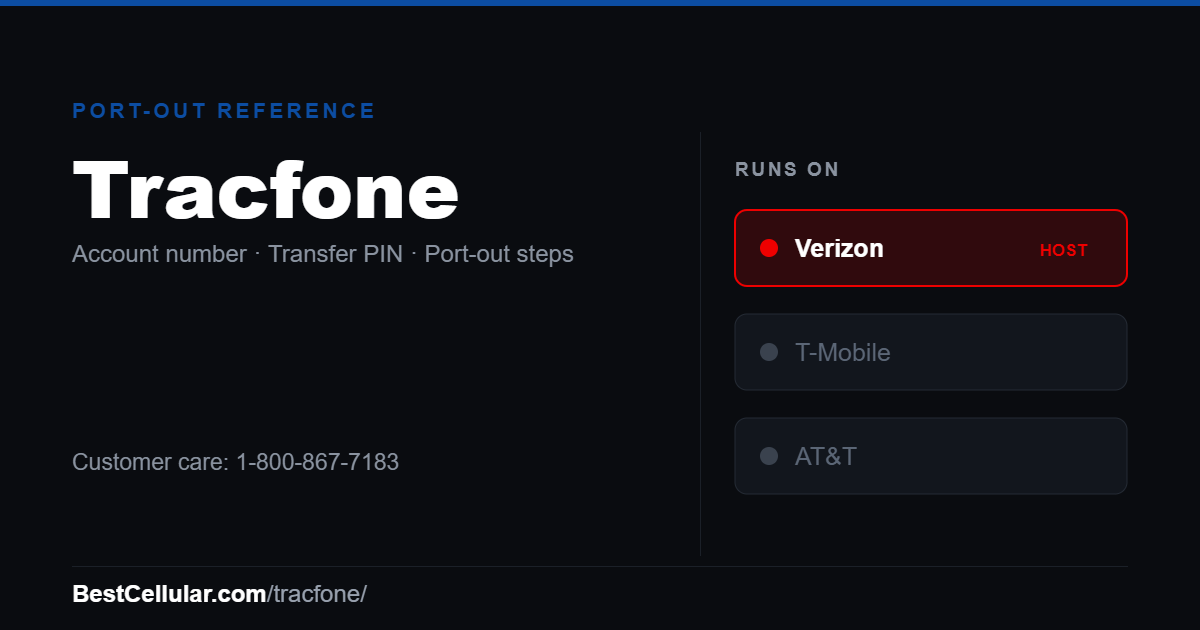 PORT-OUT REFERENCE

Tracfone

Account number · Transfer PIN · Port-out steps

Customer care: 1-800-867-7183

RUNS ON

Verizon HOST

T-Mobile

AT&T

BestCellular.com/tracfone/